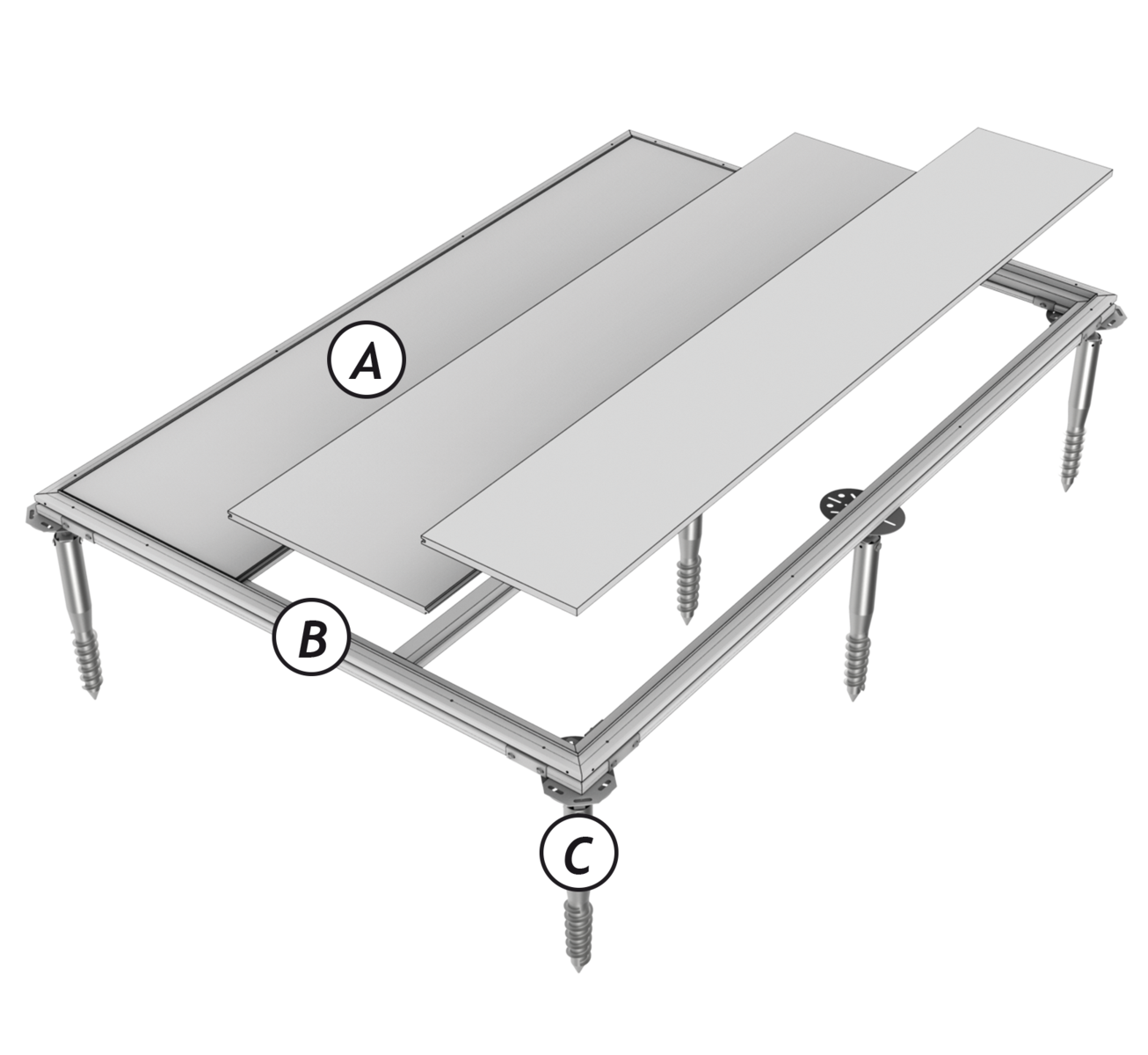 A
B
C